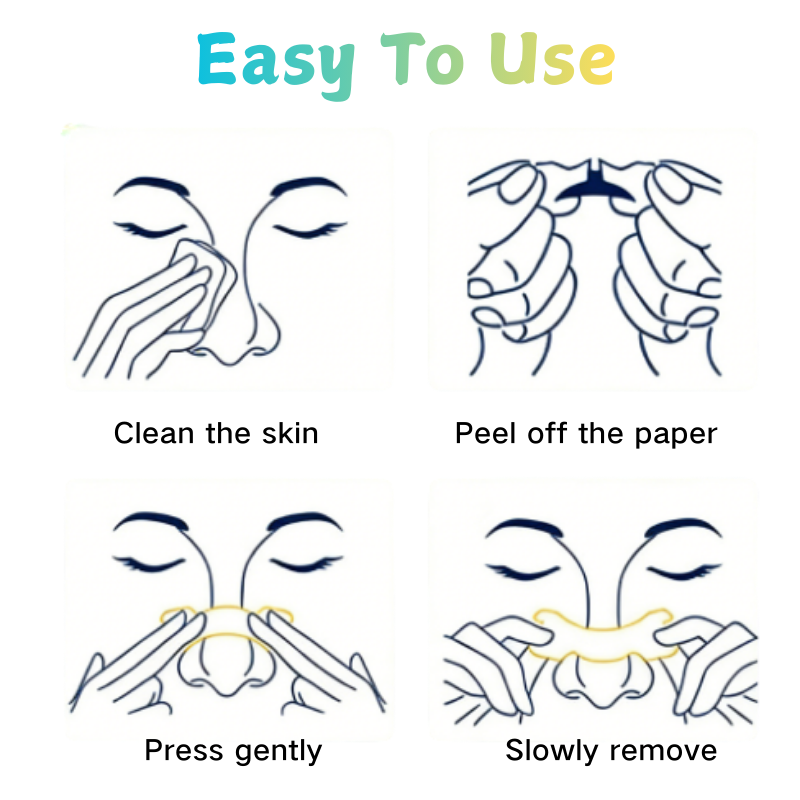 Easy To Use

Clean the skin

Peel off the paper

Press gently

Slowly remove