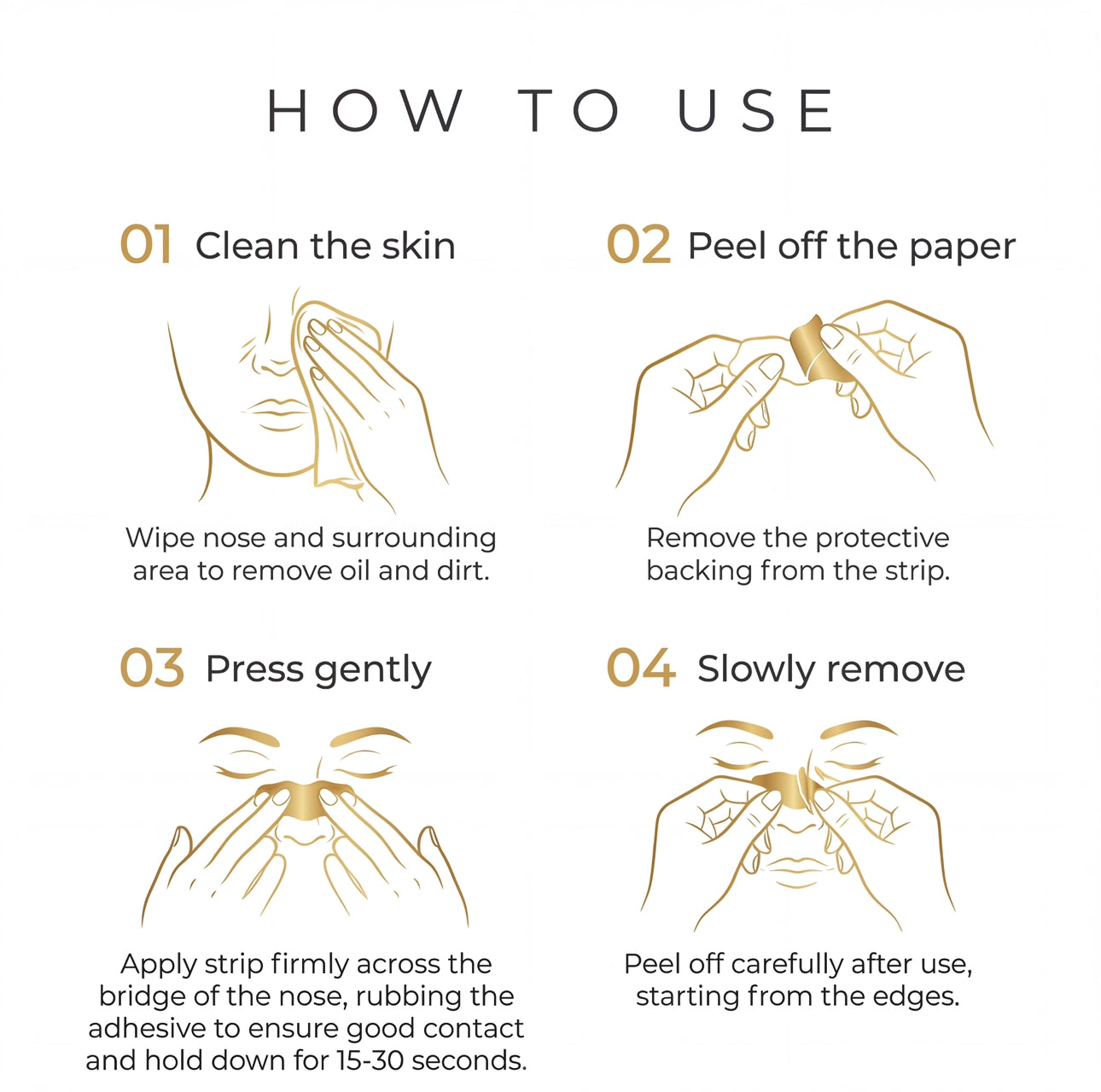 HOW TO USE

01 Clean the skin

Wipe nose and surrounding area to remove oil and dirt.

02 Peel off the paper

Remove the protective backing from the strip.

03 Press gently

Apply strip firmly across the bridge of the nose, rubbing the adhesive to ensure good contact and hold down for 15-30 seconds.

04 Slowly remove

Peel off carefully after use, starting from the edges.